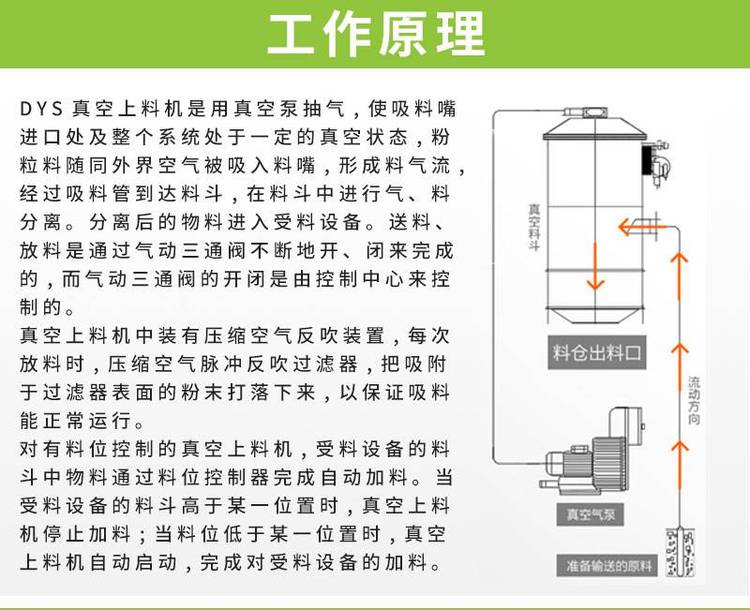 工作原理

DYS 真空上料机是用真空泵抽气，使吸料嘴进口处及整个系统处于一定的真空状态，粉粒料随同外界空气被吸入料嘴，形成料气流，经过吸料管到达料斗，在料斗中进行气、料分离。分离后的物料进入受料设备。送料、放料是通过气动三通阀不断地开、闭来完成的，而气动三通阀的开闭是由控制中心来控制的。

真空上料机中装有压缩空气反吹装置，每次放料时，压缩空气脉冲反吹过滤器，把吸附于过滤器表面的粉末打落下来，以保证吸料能正常运行。

对有料位控制的真空上料机，受料设备的料斗中物料通过料位控制器完成自动加料。当受料设备的料斗高于某一位置时，真空上料机停止加料；当料位低于某一位置时，真空上料机自动启动，完成对受料设备的加料。

真空料斗

料仓出料口

流动方向

真空气泵

准备输送的原料